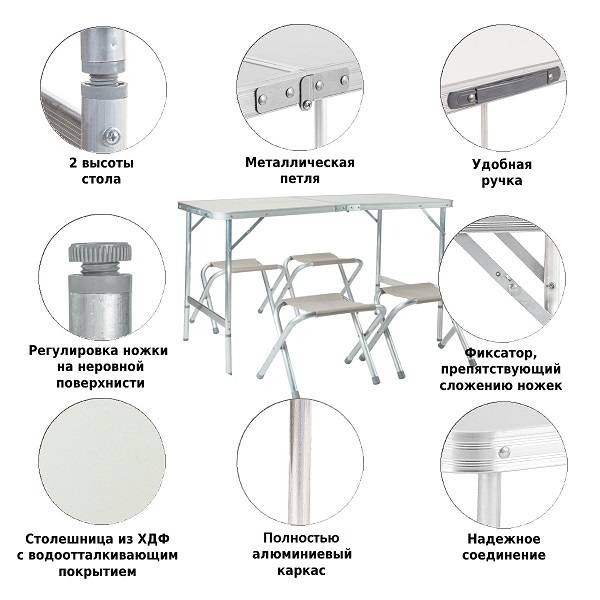 2 высоты стола

Металлическая петля

Удобная ручка

Регулировка ножки на неровной поверхнисти

Фиксатор, препятствующий сложению ножек

Столешница из ХДФ с водоотталкивающим покрытием

Полностью алюминиевый каркас

Надежное соединение