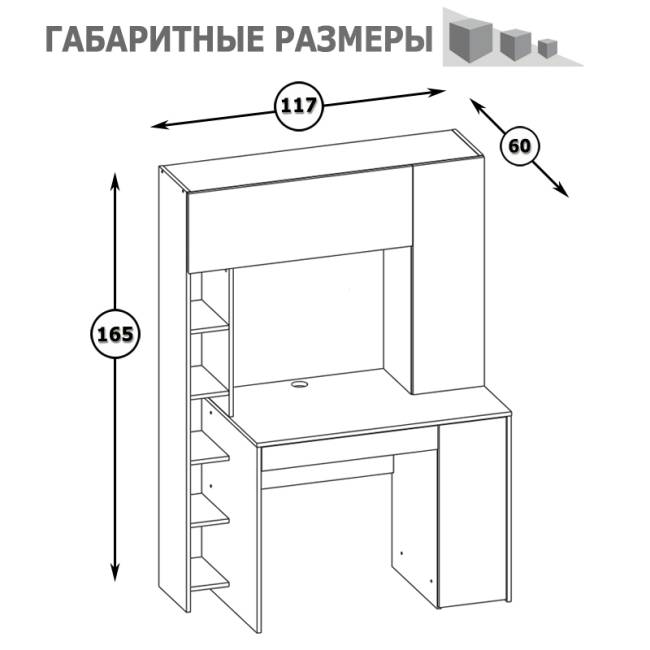 ГАБАРИТНЫЕ РАЗМЕРЫ

117

60

165